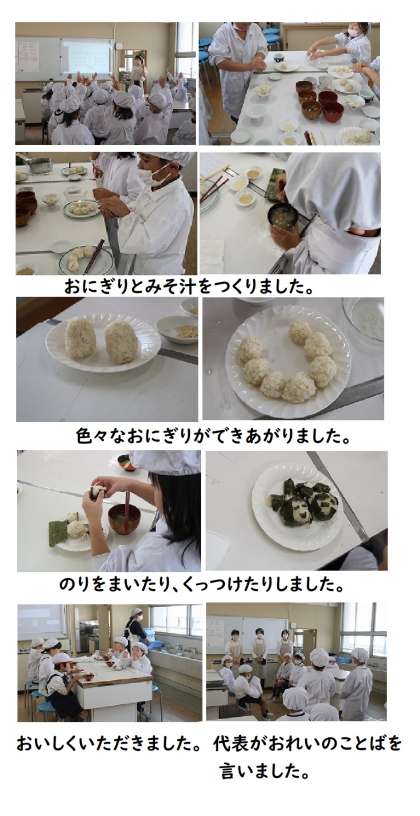 おにぎりとみそ汁をつくりました。

色々なおにぎりができあがりました。

のりをまいたり、くっつけたりしました。

おいしくいただきました。 代表がおれいのことばを言いました。