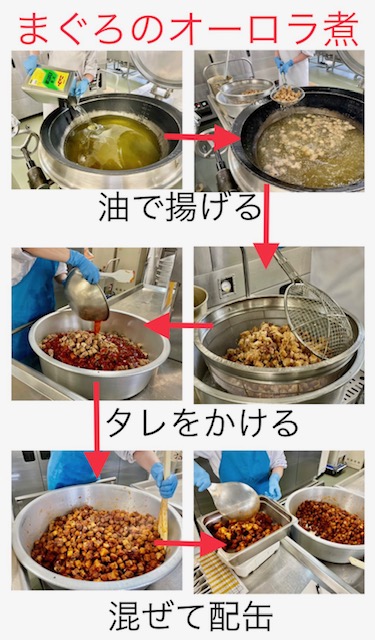 まぐろのオーロラ煮

油で揚げる

タレをかける

混ぜて配缶