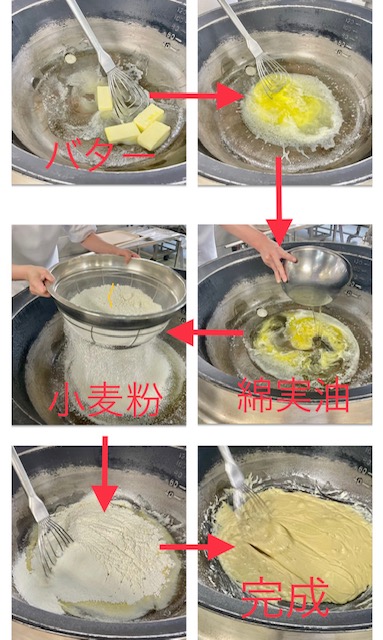 バター

綿実油

小麦粉

完成