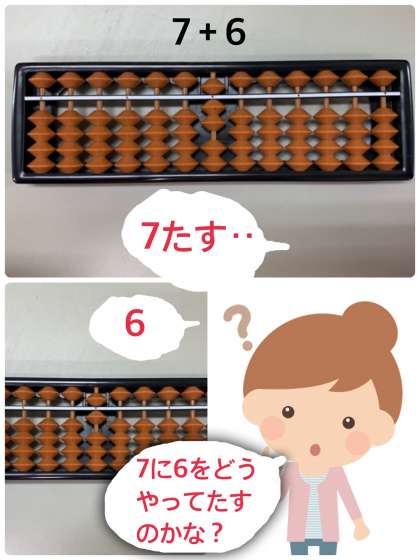 7 + 6

7たす‥

6

?

7に6をどうやってたすのかな？