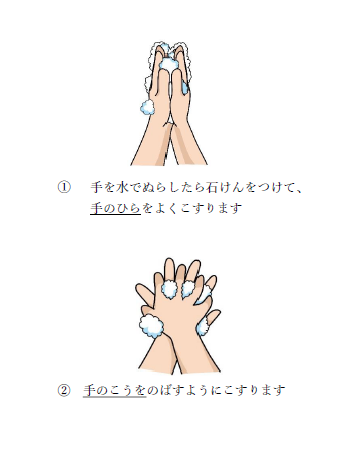 ① 手を水でぬらしたら石けんをつけて、手のひらをよくこすります

② 手のこうをのばすようにこすります