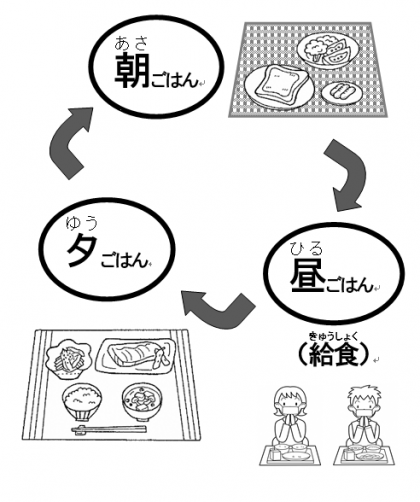 あさ
朝ごはん

ひる
昼ごはん

きゅうしょく
（給食）

ゆう
夕ごはん