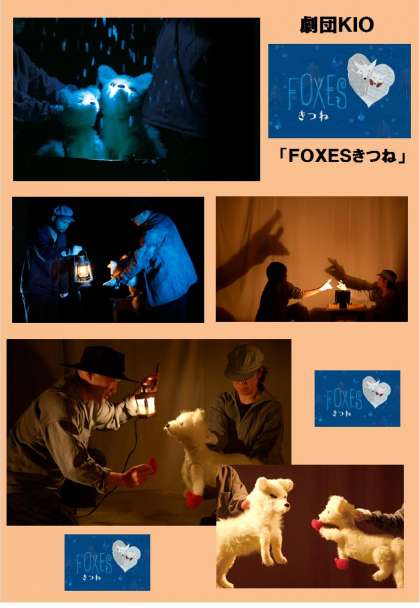 劇団KIO

FOXES
きつね

「FOXESきつね」

FOXES
きつね

FOXES
きつね