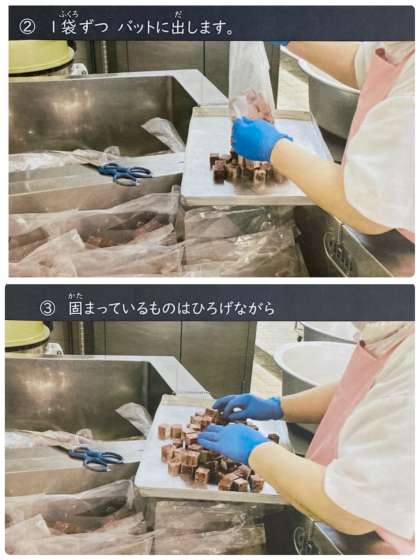 ② １袋ずつ バットに出します。

③ 固まっているものはひろげながら