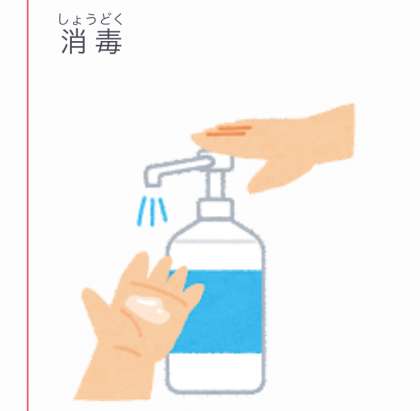 しょうどく
消毒