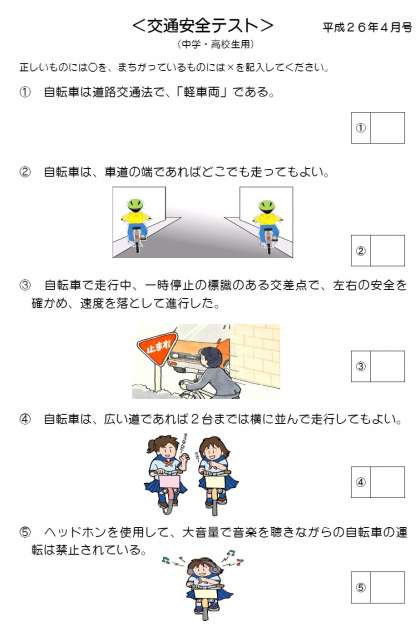 <交通安全テスト>

平成２６年４月号

（中学・高校生用）

正しいものには○を、まちがっているものには×を記入してください。

①　自転車は道路交通法で、「軽車両」である。

①

②　自転車は、車道の端であればどこでも走ってもよい。

②

③　自転車で走行中、一時停止の標識のある交差点で、左右の安全を確かめ、速度を落として進行した。

止まれ

③

④　自転車は、広い道であれば２台までは横に並んで走行してもよい。

④

⑤　ヘッドホンを使用して、大音量で音楽を聴きながらの自転車の運転は禁止されている。

⑤