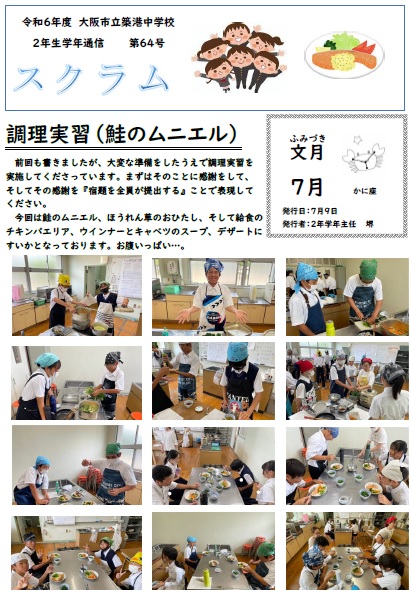 令和6年度 大阪市立築港中学校

2年生学年通信　　第64号

スクラム

調理実習（鮭のムニエル）

前回も書きましたが、大変な準備をしたうえで調理実習を実施してくださっています。まずはそのことに感謝をして、そしてその感謝を『宿題を全員が提出する』ことで表現してください。

今回は鮭のムニエル、ほうれん草のおひたし、そして給食のチキンパエリア、ウインナーとキャベツのスープ、デザートにすいかとなっております。お腹いっぱい…。

ふみづき
文月

7月

かに座

発行日：7月9日
発行者：2年学年主任　堺