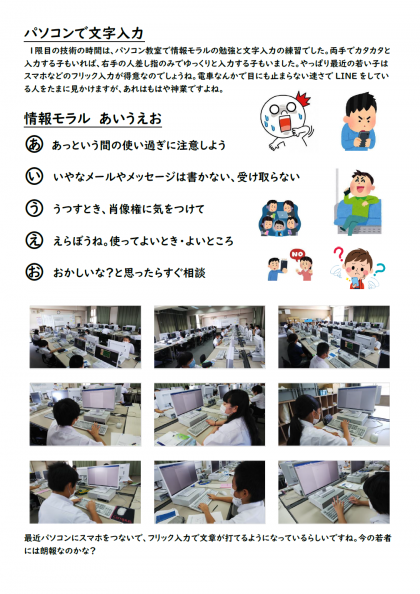 パソコンで文字入力

１限目の技術の時間は、パソコン教室で情報モラルの勉強と文字入力の練習でした。両手でカタカタと入力する子もいれば、右手の人差し指のみでゆっくりと入力する子もいました。やっぱり最近の若い子はスマホなどのフリック入力が得意なのでしょうね。電車なんかで目にも止まらない速さで LINE をしている人をたまに見かけますが、あれはもはや神業ですよね。

情報モラル　あいうえお

あ　あっという間の使い過ぎに注意しよう

い　いやなメールやメッセージは書かない、受け取らない

う　うつすとき、肖像権に気をつけて

え　えらぼうね。使ってよいとき・よいところ

お　おかしいな？と思ったらすぐ相談

NO

最近パソコンにスマホをつないで、フリック入力で文章が打てるようになっているらしいですね。今の若者には朗報なのかな？