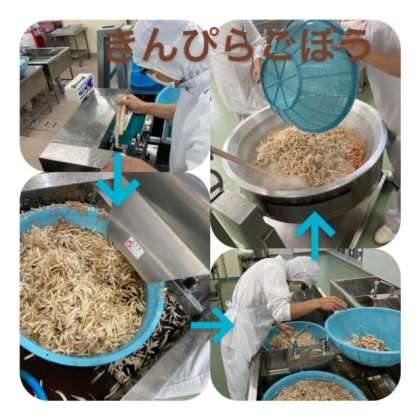 きんぴらごぼう